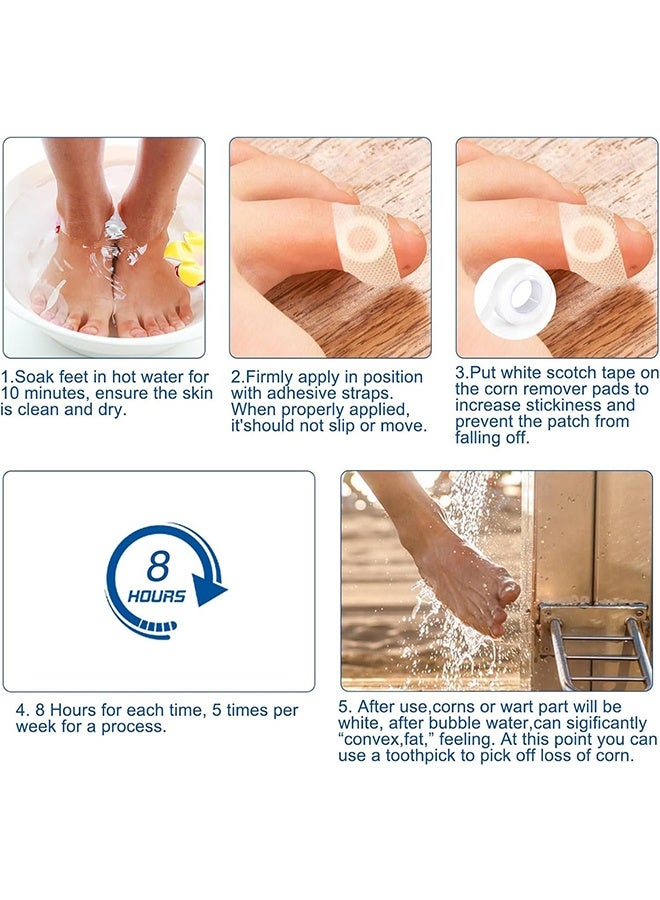 1.Soak feet in hot water for 10 minutes, ensure the skin is clean and dry.

2.Firmly apply in position with adhesive straps. When properly applied, it'should not slip or move.

3.Put white scotch tape on the corn remover pads to increase stickiness and prevent the patch from falling off.

8
HOURS

4. 8 Hours for each time, 5 times per week for a process.

5. After use,corns or wart part will be white, after bubble water,can sigificantly "convex,fat," feeling. At this point you can use a toothpick to pick off loss of corn.